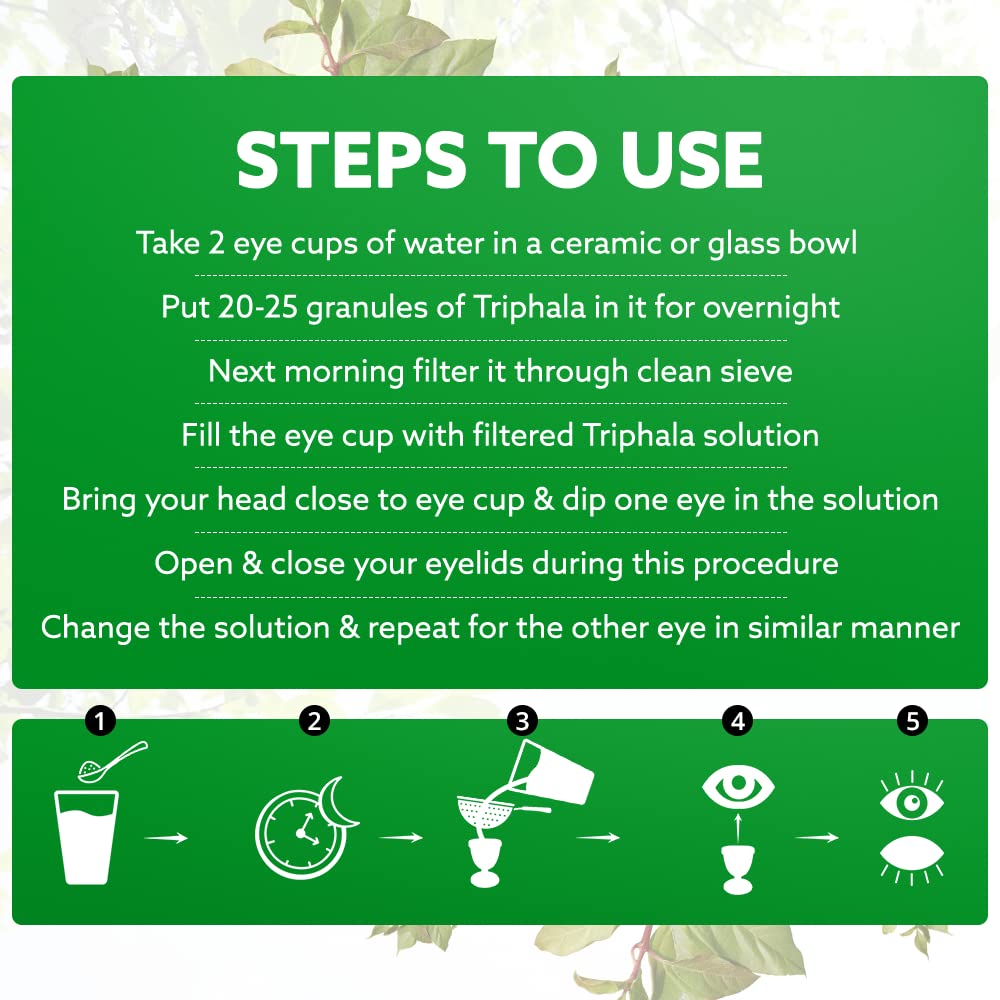 STEPS TO USE

Take 2 eye cups of water in a ceramic or glass bowl

Put 20-25 granules of Triphala in it for overnight

Next morning filter it through clean sieve

Fill the eye cup with filtered Triphala solution

Bring your head close to eye cup & dip one eye in the solution

Open & close your eyelids during this procedure

Change the solution & repeat for the other eye in similar manner

1

2

3

4

5